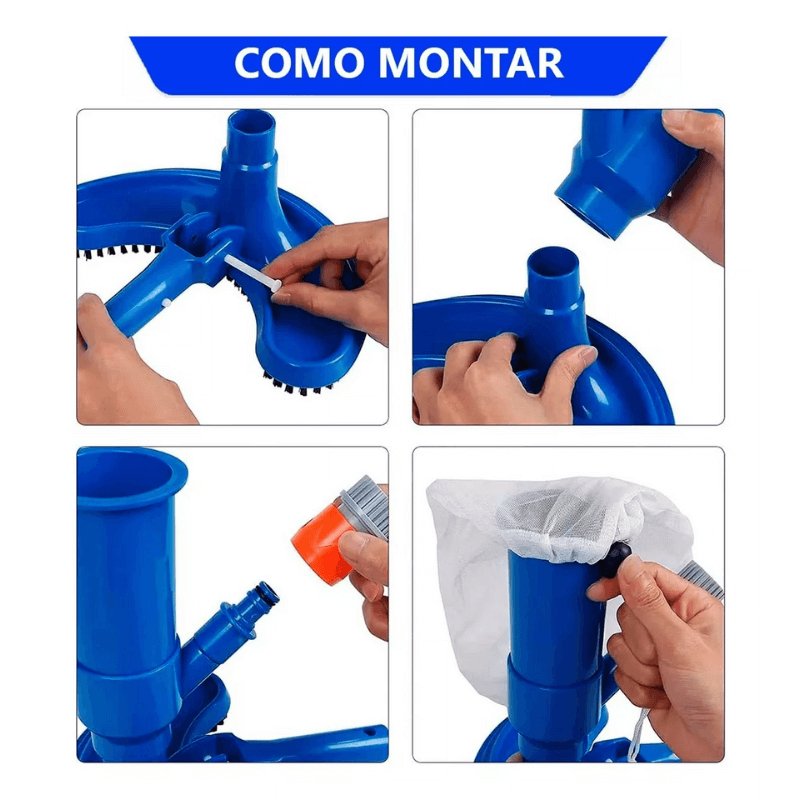 COMO MONTAR