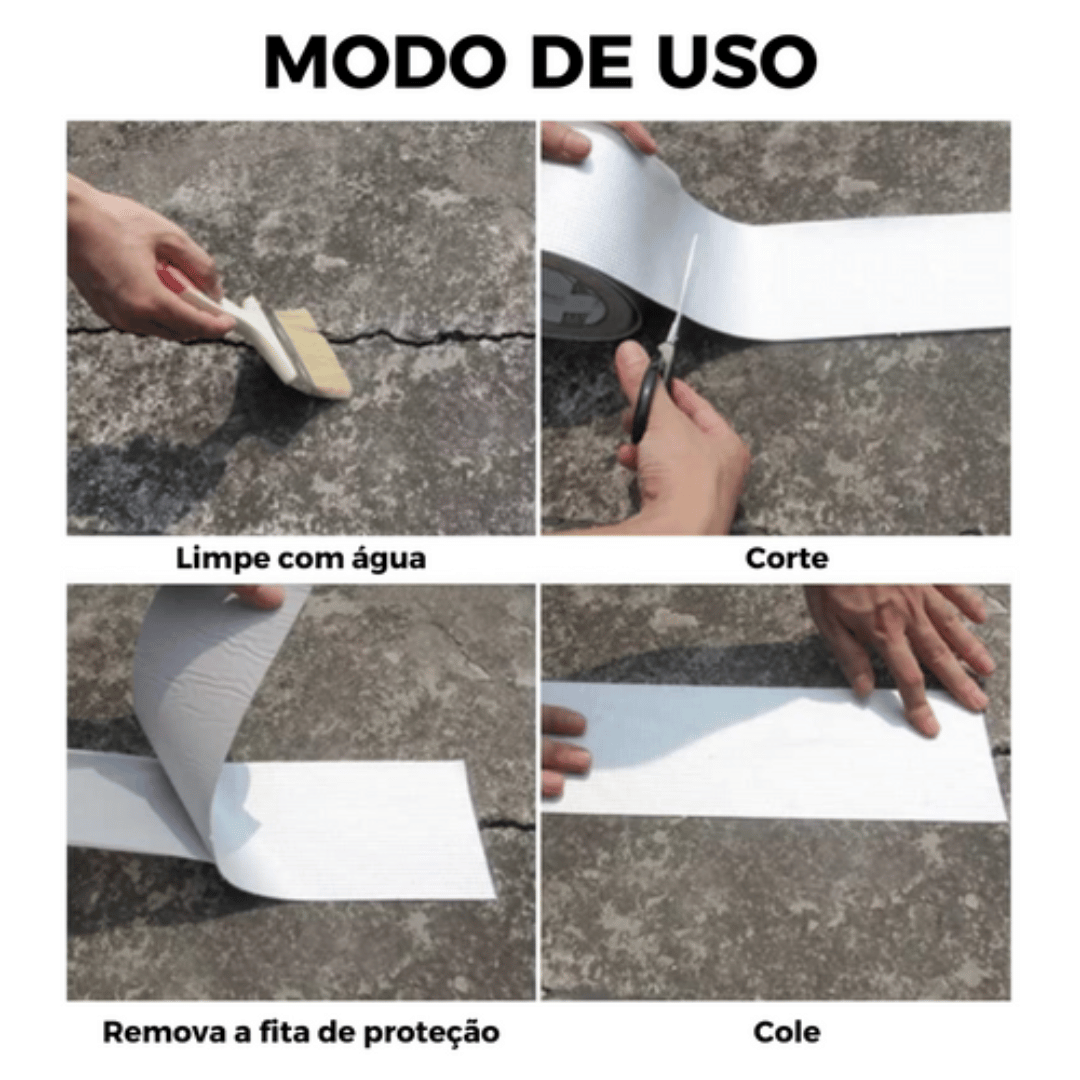 MODO DE USO

Limpe com água

Corte

Remova a fita de proteção

Cole