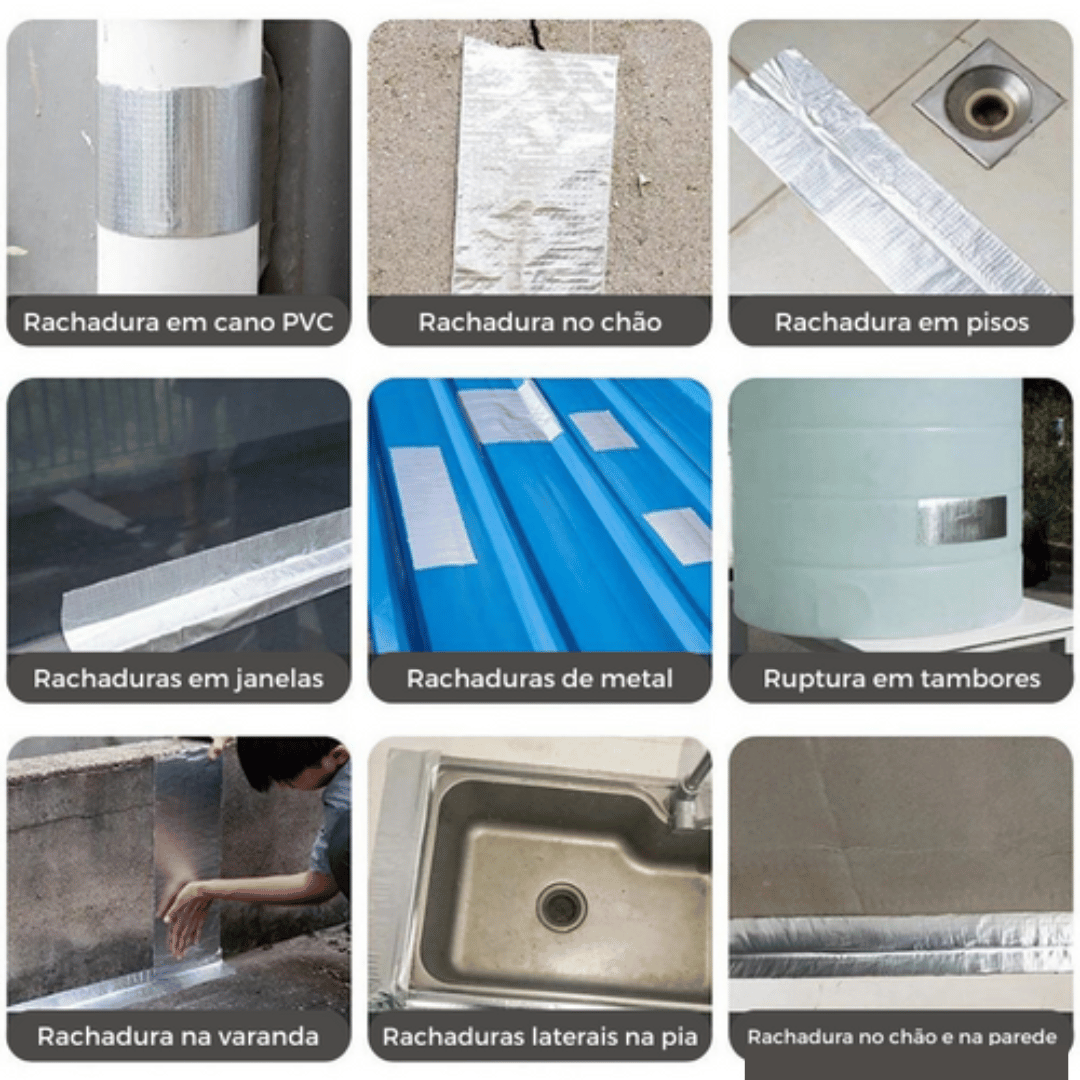 Rachadura em cano PVC

Rachadura no chão

Rachadura em pisos

Rachaduras em janelas

Rachaduras de metal

Ruptura em tambores

Rachadura na varanda

Rachaduras laterais na pia

Rachadura no chão e na parede