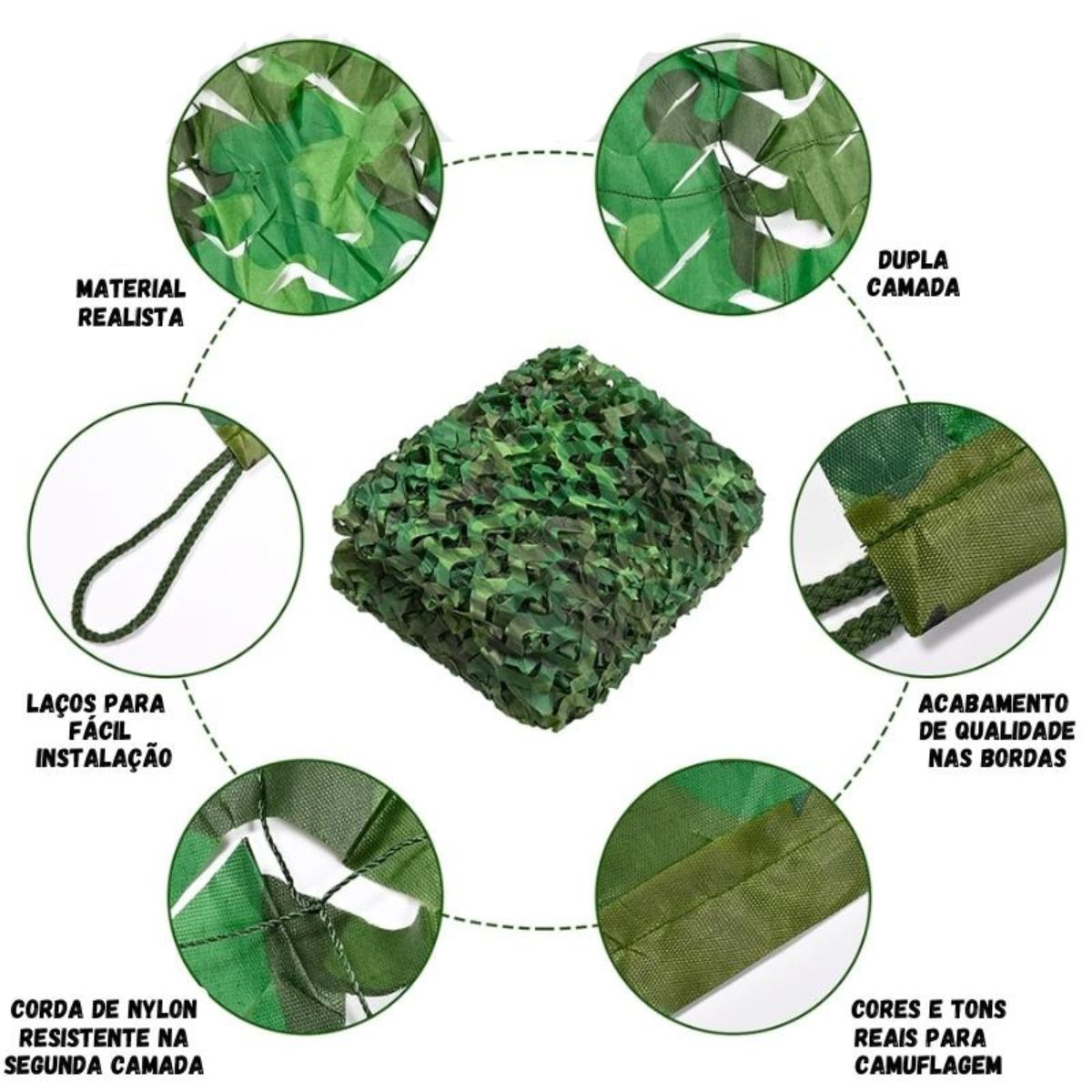 MATERIAL REALISTA

DUPLA CAMADA

LAÇOS PARA FÁCIL INSTALAÇÃO

ACABAMENTO DE QUALIDADE NAS BORDAS

CORDA DE NYLON RESISTENTE NA SEGUNDA CAMADA

CORES E TONS REAIS PARA CAMUFLAGEM