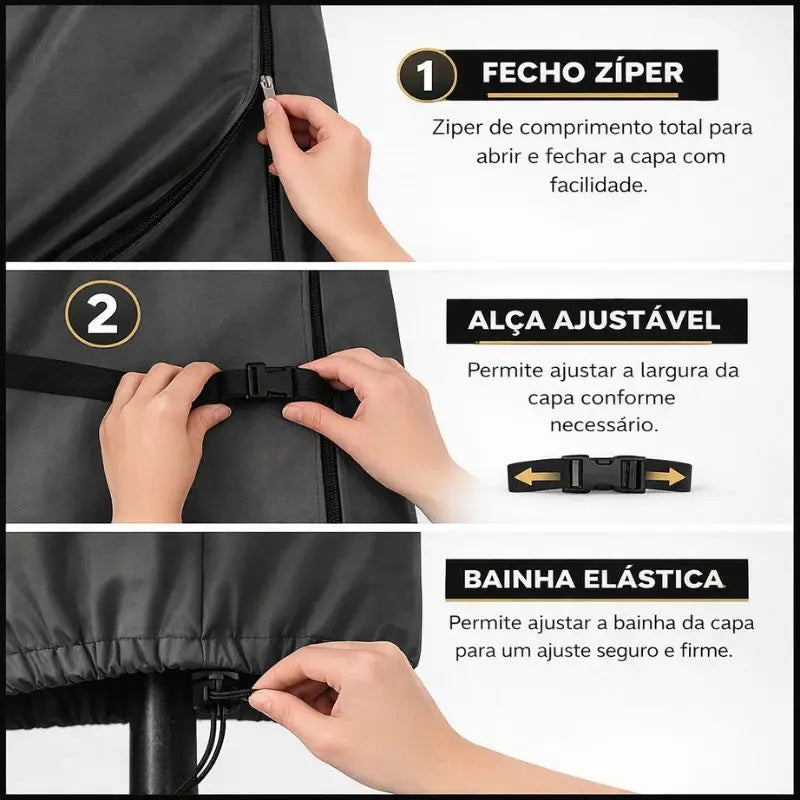 1 FECHO ZÍPER

Ziper de comprimento total para abrir e fechar a capa com facilidade.

2

ALÇA AJUSTÁVEL

Permite ajustar a largura da capa conforme necessário.

BAINHA ELÁSTICA

Permite ajustar a bainha da capa para um ajuste seguro e firme.